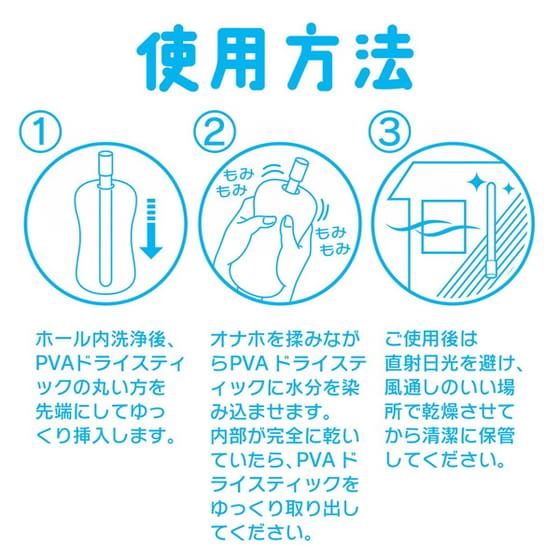 使用方法

①

ホール内洗浄後、PVAドライスティックの丸い方を先端にしてゆっくり挿入します。

②

もみもみ

もみもみ

オナホを揉みながらPVA ドライスティックに水分を染み込ませます。
内部が完全に乾いていたら、PVA ドライスティックをゆっくり取り出してください。

③

ご使用後は直射日光を避け、風通しのいい場所で乾燥させてから清潔に保管してください。