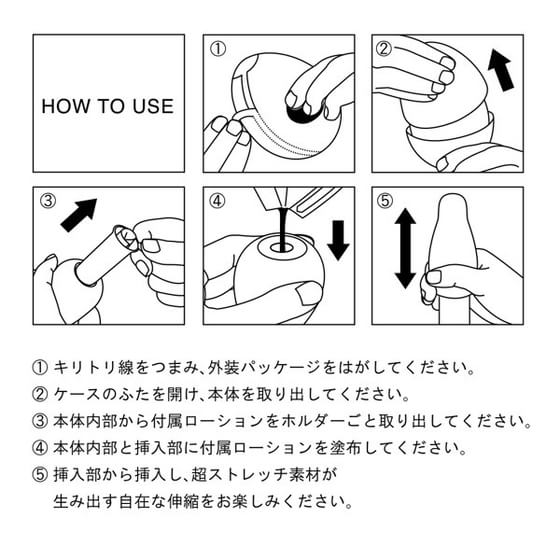 HOW TO USE

①

②

③

④

⑤

① キリトリ線をつまみ、外装パッケージをはがしてください。
② ケースのふたを開け、本体を取り出してください。
③ 本体内部から付属ローションをホルダーごと取り出してください。
④ 本体内部と挿入部に付属ローションを塗布してください。
⑤ 挿入部から挿入し、超ストレッチ素材が生み出す自在な伸縮をお楽しみください。